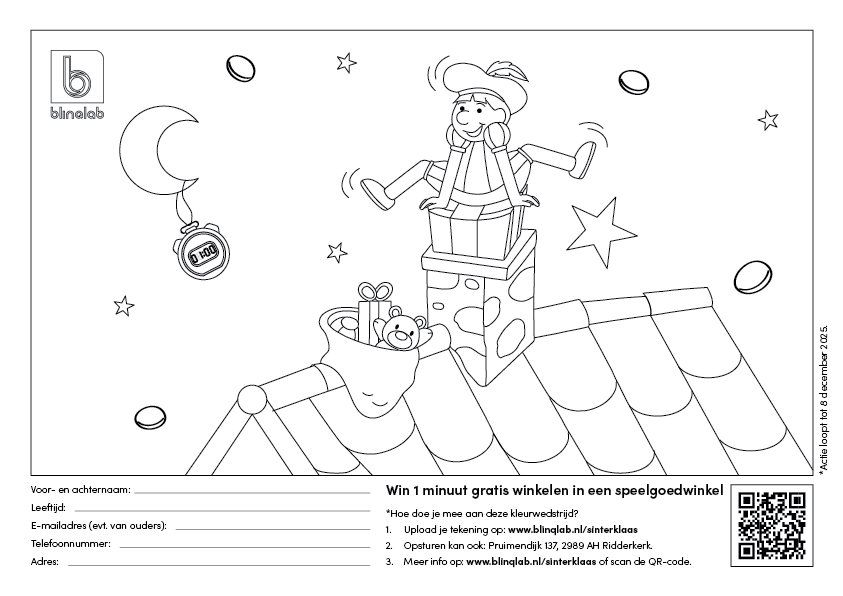 blinqlab

01:00

*Actie loopt tot 8 december 2025.

Voor- en achternaam:

Leeftijd:

E-mailadres (evt. van ouders):

Telefoonnummer:

Adres:

Win 1 minuut gratis winkelen in een speelgoedwinkel

*Hoe doe je mee aan deze kleurwedstrijd?

1. Upload je tekening op: www.blinqlab.nl/sinterklaas

2. Opsturen kan ook: Pruimendijk 137, 2989 AH Ridderkerk.

3. Meer info op: www.blinqlab.nl/sinterklaas of scan de QR-code.